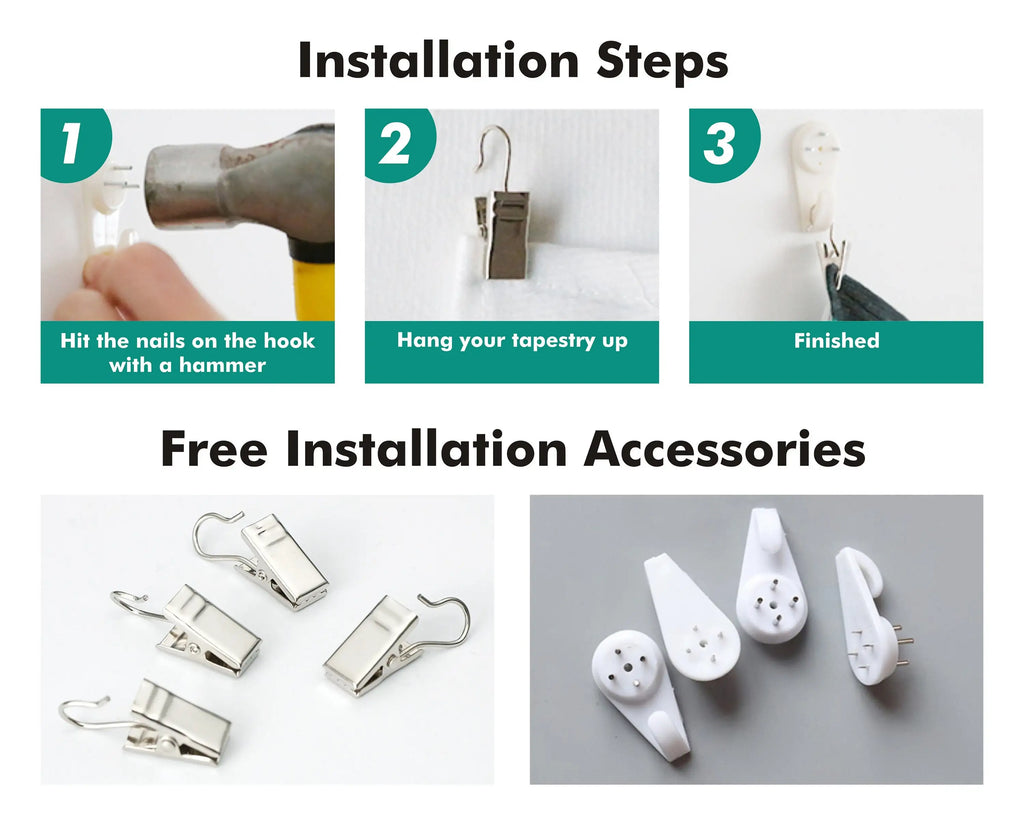 Installation Steps

1

Hit the nails on the hook with a hammer

2

Hang your tapestry up

3

Finished

Free Installation Accessories